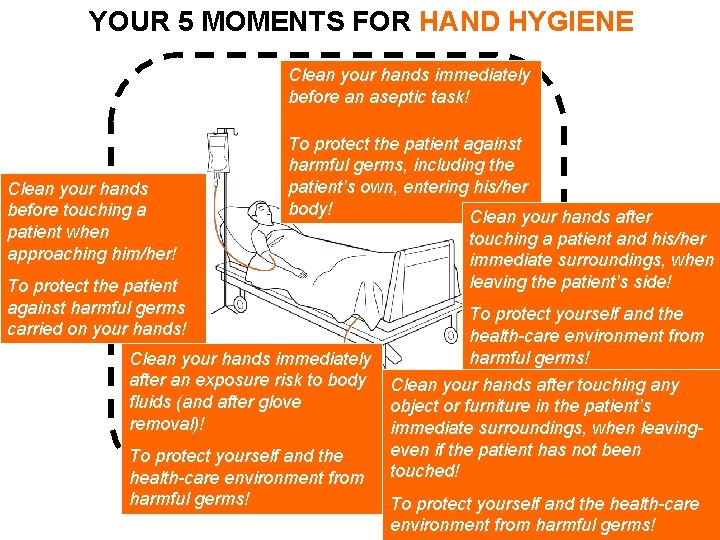 YOUR 5 MOMENTS FOR HAND HYGIENE

Clean your hands immediately before an aseptic task!

To protect the patient against harmful germs, including the patient's own, entering his/her body!

Clean your hands before touching a patient when approaching him/her!

To protect the patient against harmful germs carried on your hands!

Clean your hands after touching a patient and his/her immediate surroundings, when leaving the patient's side!

To protect yourself and the health-care environment from harmful germs!

Clean your hands immediately after an exposure risk to body fluids (and after glove removal)!

To protect yourself and the health-care environment from harmful germs!

Clean your hands after touching any object or furniture in the patient's immediate surroundings, when leaving- even if the patient has not been touched!

To protect yourself and the health-care environment from harmful germs!