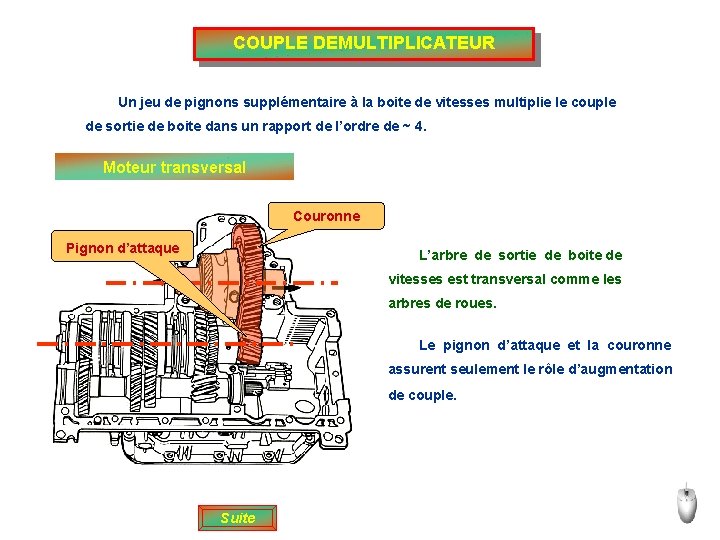 COUPLE DEMULTIPLICATEUR

Un jeu de pignons supplémentaire à la boite de vitesses multiplie le couple de sortie de boite dans un rapport de l'ordre de ~ 4.

Moteur transversal

Couronne

Pignon d'attaque

L'arbre de sortie de boite de vitesses est transversal comme les arbres de roues.

Le pignon d'attaque et la couronne assurent seulement le rôle d'augmentation de couple.

Suite