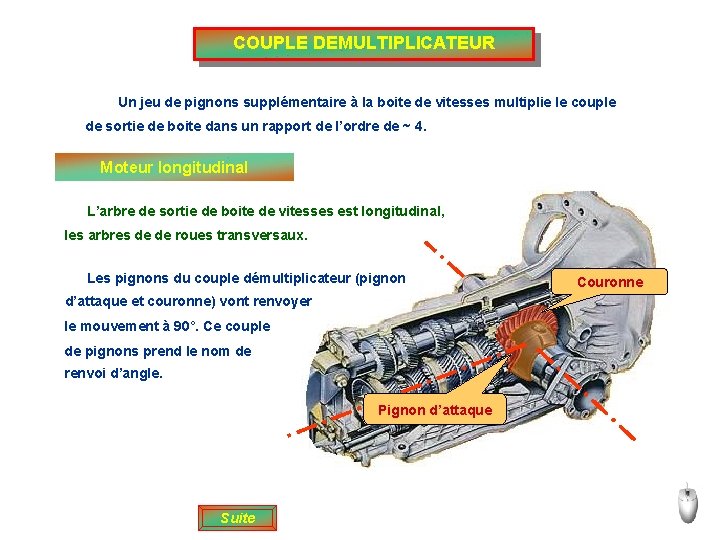 COUPLE DEMULTIPLICATEUR

Un jeu de pignons supplémentaire à la boite de vitesses multiplie le couple de sortie de boite dans un rapport de l'ordre de ~ 4.

Moteur longitudinal

L'arbre de sortie de boite de vitesses est longitudinal, les arbres de de roues transversaux.

Les pignons du couple démultiplicateur (pignon d'attaque et couronne) vont renvoyer le mouvement à 90°. Ce couple de pignons prend le nom de renvoi d'angle.

Couronne

Pignon d'attaque

Suite