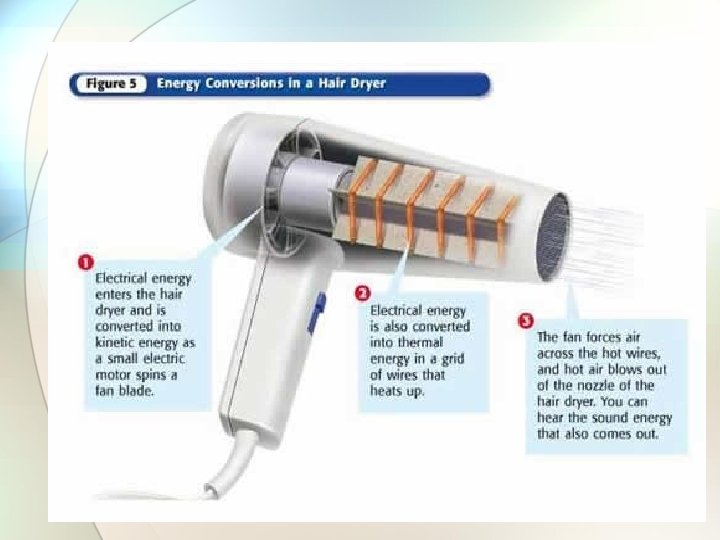 Figure 5 Energy Conversions in a Hair Dryer

1 Electrical energy enters the hair dryer and is converted into kinetic energy as a small electric motor spins a fan blade.

2 Electrical energy is also converted into thermal energy in a grid of wires that heats up.

3 The fan forces air across the hot wires, and hot air blows out of the nozzle of the hair dryer. You can hear the sound energy that also comes out.