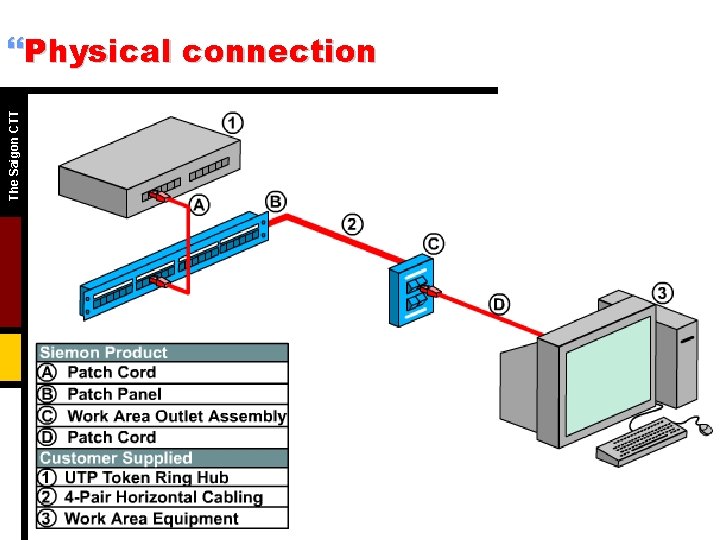 “Physical connection

The Saigon CTT

①
Ⓐ
Ⓑ
②
Ⓒ
Ⓓ
③

| Siemon Product |
|---|
| Ⓐ Patch Cord |
| Ⓑ Patch Panel |
| Ⓒ Work Area Outlet Assembly |
| Ⓓ Patch Cord |
| Customer Supplied |
| ① UTP Token Ring Hub |
| ② 4-Pair Horizontal Cabling |
| ③ Work Area Equipment |