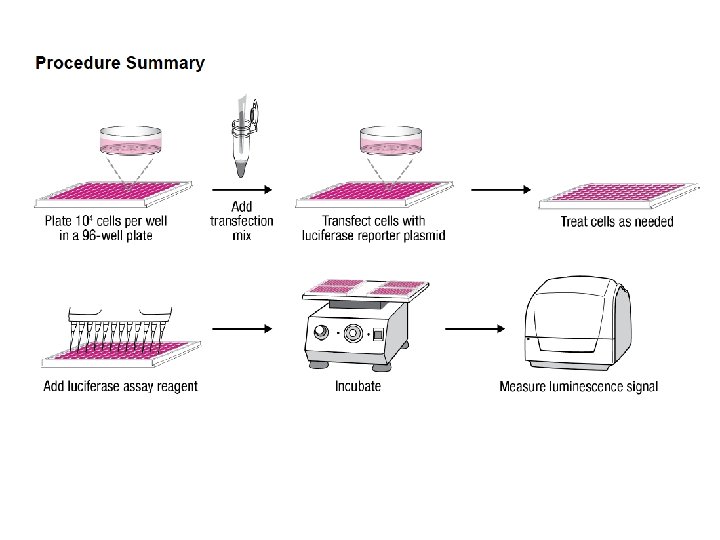 Procedure Summary

Plate $10^4$ cells per well in a 96-well plate

Add transfection mix

Transfect cells with luciferase reporter plasmid

Treat cells as needed

Add luciferase assay reagent

Incubate

Measure luminescence signal