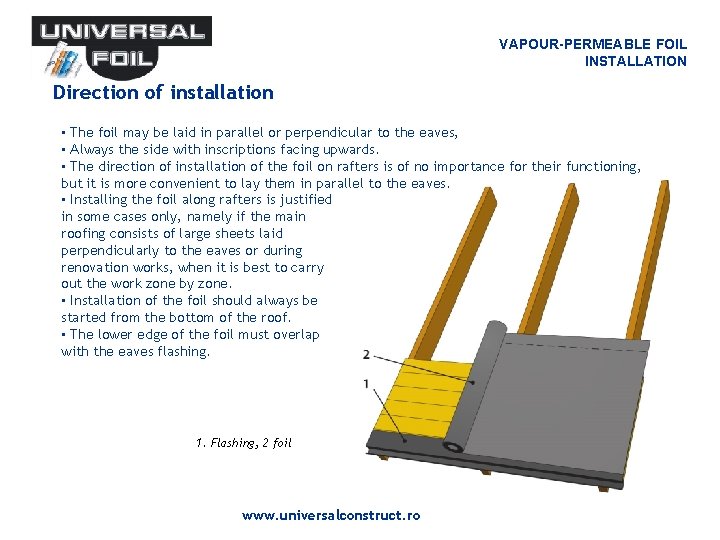 UNIVERSAL FOIL

VAPOUR-PERMEABLE FOIL INSTALLATION

Direction of installation

▪ The foil may be laid in parallel or perpendicular to the eaves,
▪ Always the side with inscriptions facing upwards.
▪ The direction of installation of the foil on rafters is of no importance for their functioning, but it is more convenient to lay them in parallel to the eaves.
▪ Installing the foil along rafters is justified in some cases only, namely if the main roofing consists of large sheets laid perpendicularly to the eaves or during renovation works, when it is best to carry out the work zone by zone.
▪ Installation of the foil should always be started from the bottom of the roof.
▪ The lower edge of the foil must overlap with the eaves flashing.

2

1

1. Flashing, 2 foil

www.universalconstruct.ro