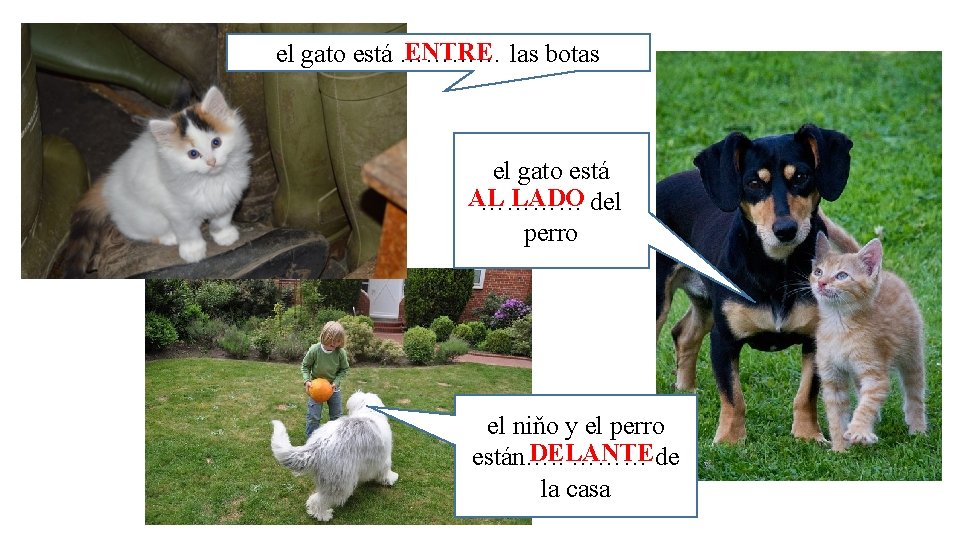 el gato está ENTRE las botas

el gato está AL LADO del perro

el niño y el perro están DELANTE de la casa