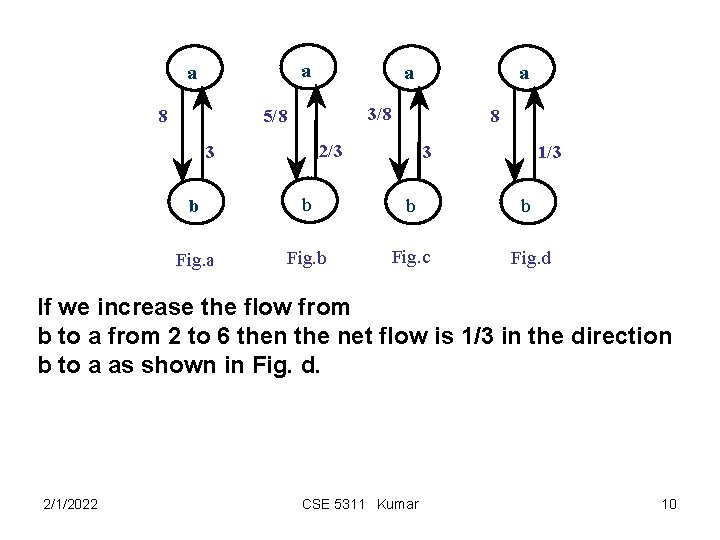 a
8
3
b
Fig.a

a
5/8
2/3
b
Fig.b

a
3/8
3
b
Fig.c

a
8
1/3
b
Fig.d

If we increase the flow from
b to a from 2 to 6 then the net flow is 1/3 in the direction b to a as shown in Fig. d.

2/1/2022 CSE 5311 Kumar 10