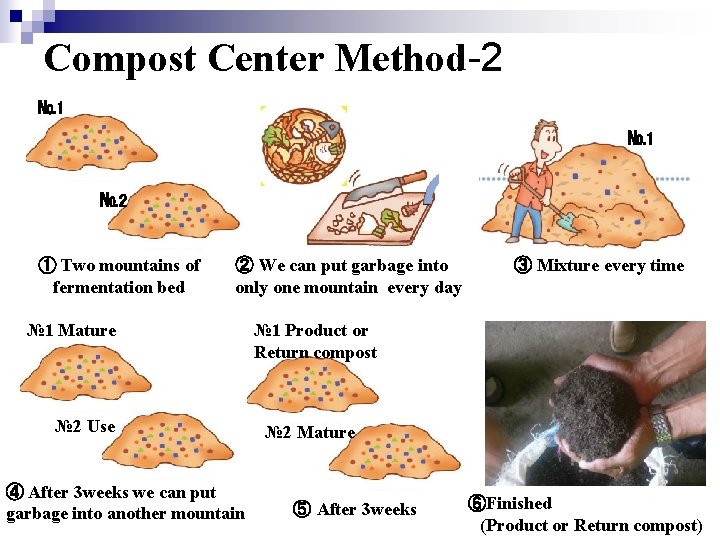 Compost Center Method-2

No.1

No.2

① Two mountains of fermentation bed

② We can put garbage into only one mountain every day

No.1

③ Mixture every time

№1 Mature

№2 Use

④ After 3weeks we can put garbage into another mountain

№1 Product or Return compost

№2 Mature

⑤ After 3weeks

⑥Finished (Product or Return compost)