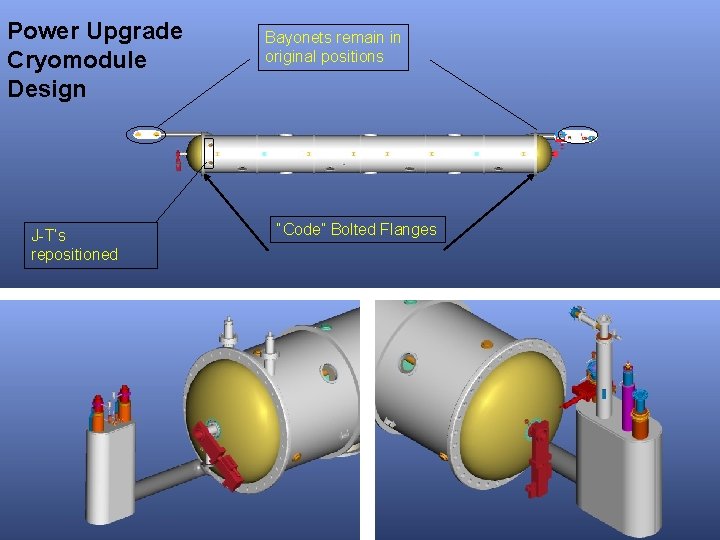 Power Upgrade Cryomodule Design

Bayonets remain in original positions

J-T's repositioned

"Code" Bolted Flanges