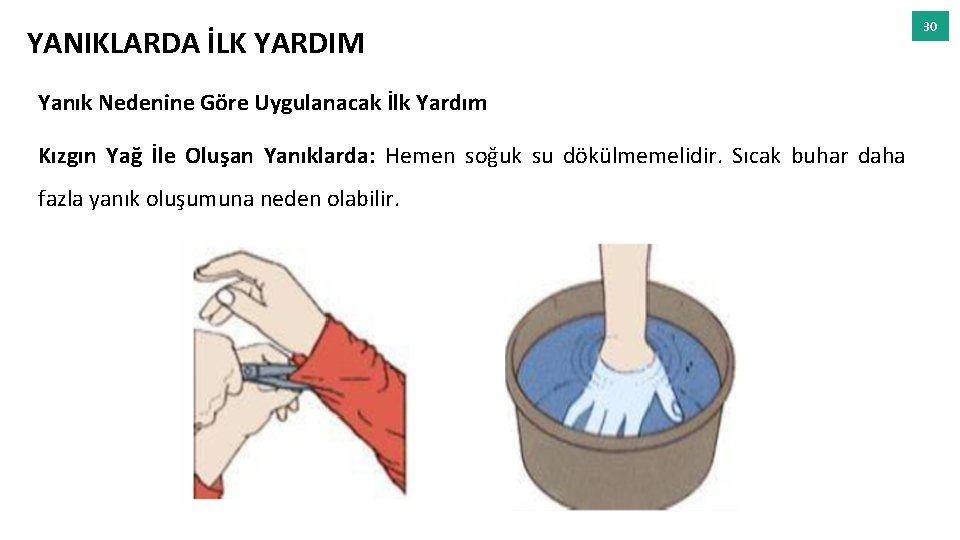 YANIKLARDA İLK YARDIM

30

Yanık Nedenine Göre Uygulanacak İlk Yardım

Kızgın Yağ İle Oluşan Yanıklarda: Hemen soğuk su dökülmemelidir. Sıcak buhar daha fazla yanık oluşumuna neden olabilir.