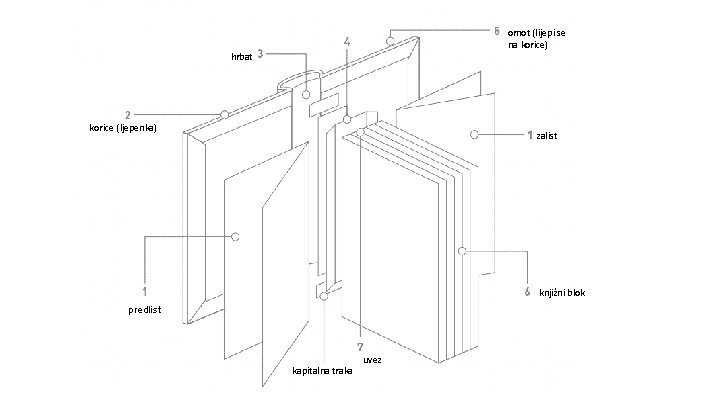 5 omot (lijepise na korice)

hrbat 3

4

2

korice (ljepenka)

1 zalist

1

predlist

6 knjižni blok

7

uvez

kapitalna traka