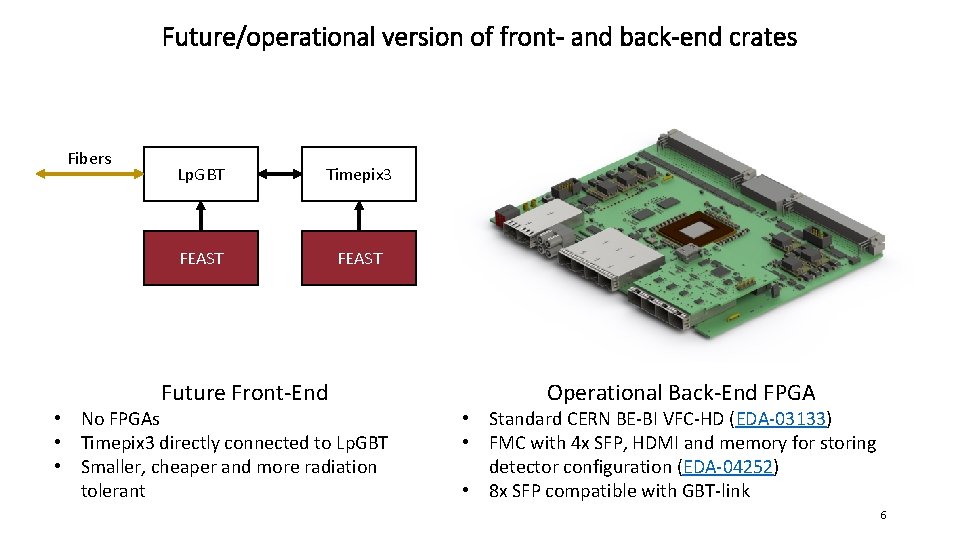 Future/operational version of front- and back-end crates

Fibers

LpGBT

Timepix3

FEAST

FEAST

Future Front-End

• No FPGAs
• Timepix3 directly connected to LpGBT
• Smaller, cheaper and more radiation tolerant

Operational Back-End FPGA

• Standard CERN BE-BI VFC-HD (EDA-03133)
• FMC with 4x SFP, HDMI and memory for storing detector configuration (EDA-04252)
• 8x SFP compatible with GBT-link

6