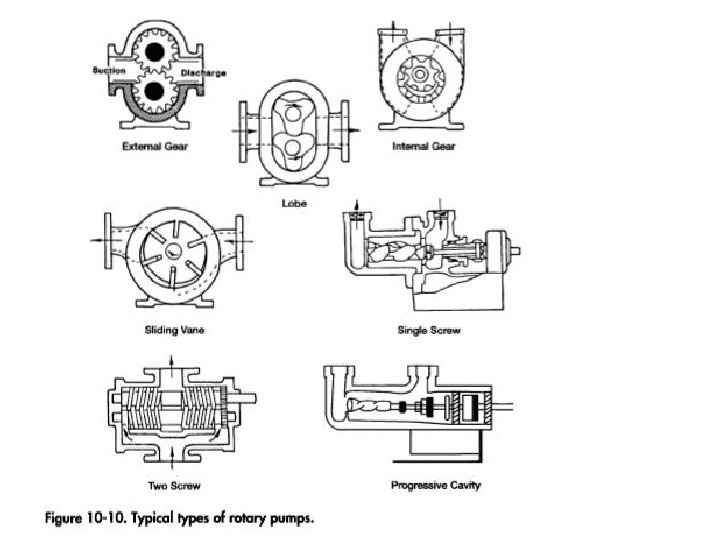 Suction

Discharge

External Gear

Lobe

Internal Gear

Sliding Vane

Single Screw

Two Screw

Progressive Cavity

Figure 10-10. Typical types of rotary pumps.