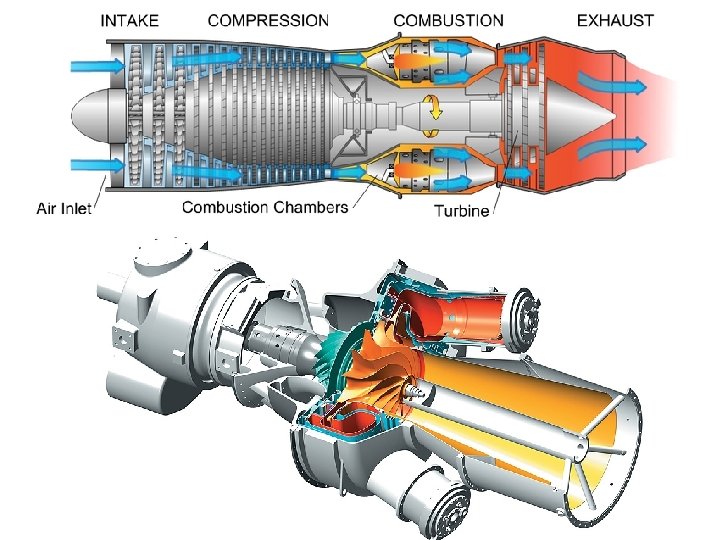 INTAKE COMPRESSION COMBUSTION EXHAUST

Air Inlet
Combustion Chambers
Turbine