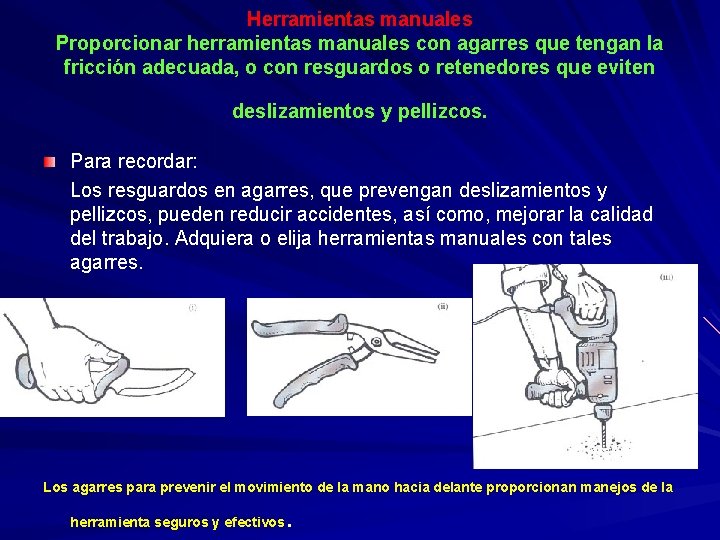 Herramientas manuales
Proporcionar herramientas manuales con agarres que tengan la fricción adecuada, o con resguardos o retenedores que eviten deslizamientos y pellizcos.

Para recordar:
Los resguardos en agarres, que prevengan deslizamientos y pellizcos, pueden reducir accidentes, así como, mejorar la calidad del trabajo. Adquiera o elija herramientas manuales con tales agarres.

(i)

(ii)

(iii)

Los agarres para prevenir el movimiento de la mano hacia delante proporcionan manejos de la herramienta seguros y efectivos.