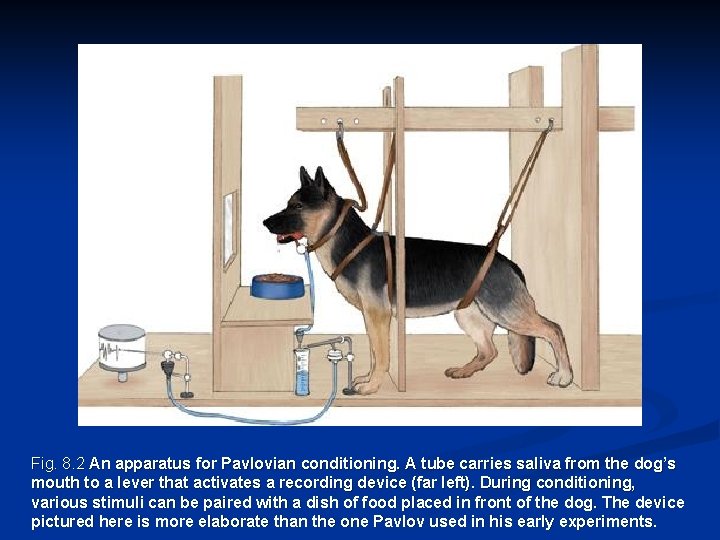 Fig. 8.2 An apparatus for Pavlovian conditioning. A tube carries saliva from the dog's mouth to a lever that activates a recording device (far left). During conditioning, various stimuli can be paired with a dish of food placed in front of the dog. The device pictured here is more elaborate than the one Pavlov used in his early experiments.