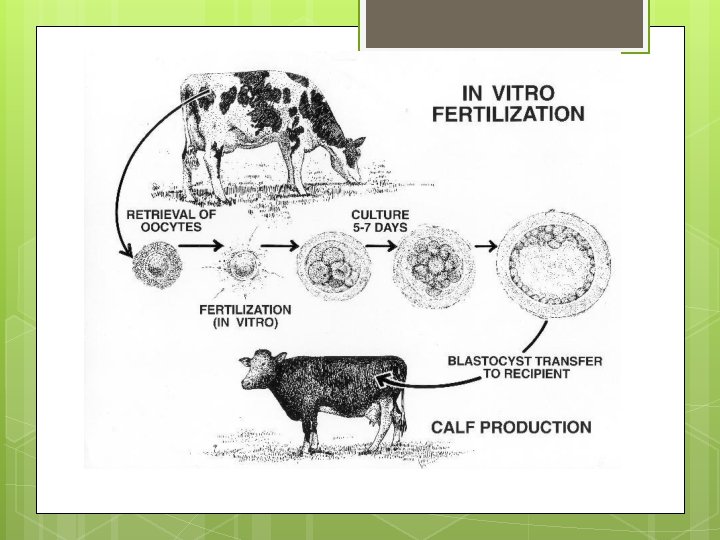 IN VITRO FERTILIZATION

RETRIEVAL OF OOCYTES

CULTURE 5-7 DAYS

FERTILIZATION (IN VITRO)

BLASTOCYST TRANSFER TO RECIPIENT

CALF PRODUCTION