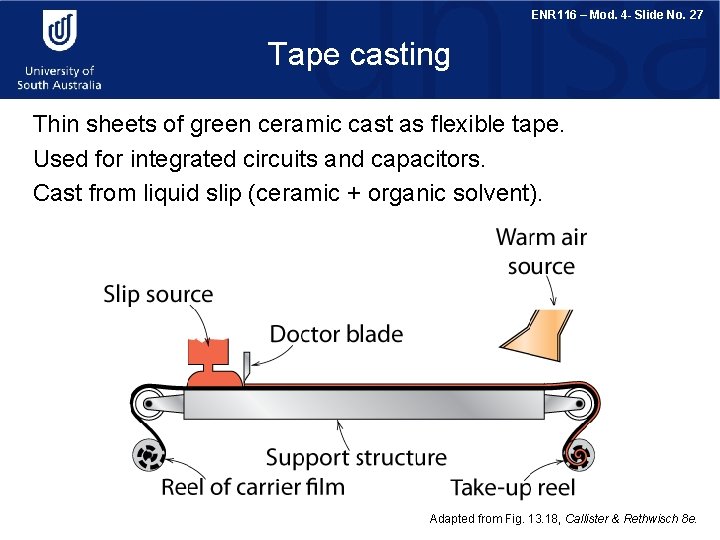 University of South Australia

ENR116 – Mod. 4- Slide No. 27

Tape casting

Thin sheets of green ceramic cast as flexible tape.

Used for integrated circuits and capacitors.

Cast from liquid slip (ceramic + organic solvent).

Warm air source

Slip source

Doctor blade

Support structure

Reel of carrier film

Take-up reel

Adapted from Fig. 13.18, Callister & Rethwisch 8e.