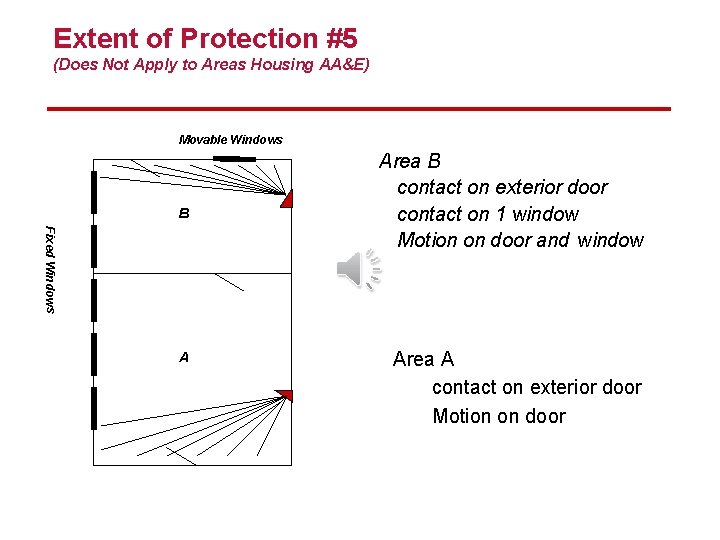 Extent of Protection #5
(Does Not Apply to Areas Housing AA&E)

Movable Windows

Fixed Windows

B

A

Area B
contact on exterior door
contact on 1 window
Motion on door and window

Area A
contact on exterior door
Motion on door