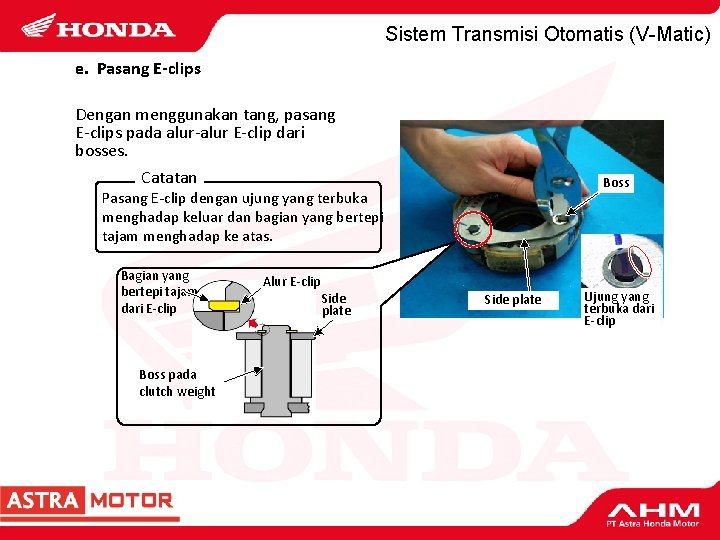 HONDA

Sistem Transmisi Otomatis (V-Matic)

e. Pasang E-clips

Dengan menggunakan tang, pasang E-clips pada alur-alur E-clip dari bosses.

Catatan
Pasang E-clip dengan ujung yang terbuka menghadap keluar dan bagian yang bertepi tajam menghadap ke atas.

Bagian yang bertepi tajam dari E-clip

Alur E-clip

Side plate

Boss pada clutch weight

Boss

Side plate

Ujung yang terbuka dari E-clip

HONDA

ASTRA MOTOR

AHM
PT Astra Honda Motor