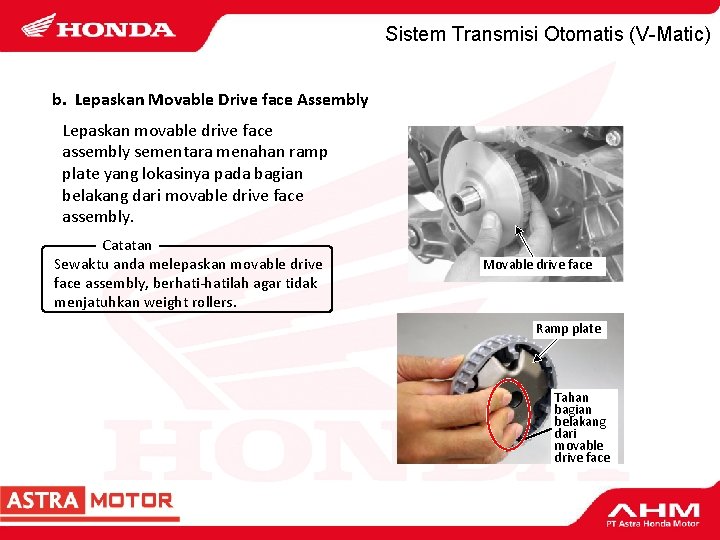 HONDA

Sistem Transmisi Otomatis (V-Matic)

b. Lepaskan Movable Drive face Assembly

Lepaskan movable drive face assembly sementara menahan ramp plate yang lokasinya pada bagian belakang dari movable drive face assembly.

Catatan

Sewaktu anda melepaskan movable drive face assembly, berhati-hatilah agar tidak menjatuhkan weight rollers.

Movable drive face

Ramp plate

Tahan bagian belakang dari movable drive face

HONDA

ASTRA MOTOR

AHM
PT Astra Honda Motor