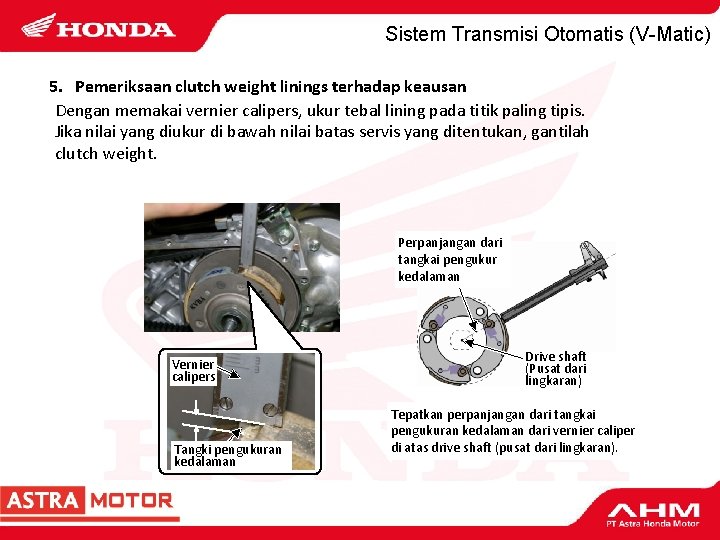 HONDA

Sistem Transmisi Otomatis (V-Matic)

5. Pemeriksaan clutch weight linings terhadap keausan

Dengan memakai vernier calipers, ukur tebal lining pada titik paling tipis. Jika nilai yang diukur di bawah nilai batas servis yang ditentukan, gantilah clutch weight.

Vernier calipers

Tangki pengukuran kedalaman

Perpanjangan dari tangkai pengukur kedalaman

Drive shaft (Pusat dari lingkaran)

Tepatkan perpanjangan dari tangkai pengukuran kedalaman dari vernier caliper di atas drive shaft (pusat dari lingkaran).

ASTRA MOTOR

AHM
PT Astra Honda Motor