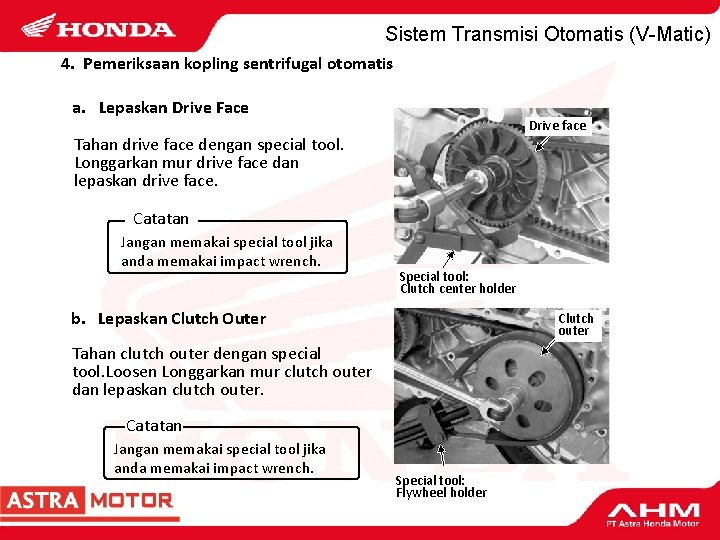 HONDA

Sistem Transmisi Otomatis (V-Matic)

4. Pemeriksaan kopling sentrifugal otomatis

a. Lepaskan Drive Face

Tahan drive face dengan special tool. Longgarkan mur drive face dan lepaskan drive face.

Catatan
Jangan memakai special tool jika anda memakai impact wrench.

Drive face

Special tool:
Clutch center holder

b. Lepaskan Clutch Outer

Tahan clutch outer dengan special tool.Loosen Longgarkan mur clutch outer dan lepaskan clutch outer.

Catatan
Jangan memakai special tool jika anda memakai impact wrench.

Clutch outer

Special tool:
Flywheel holder

ASTRA MOTOR

AHM
PT Astra Honda Motor