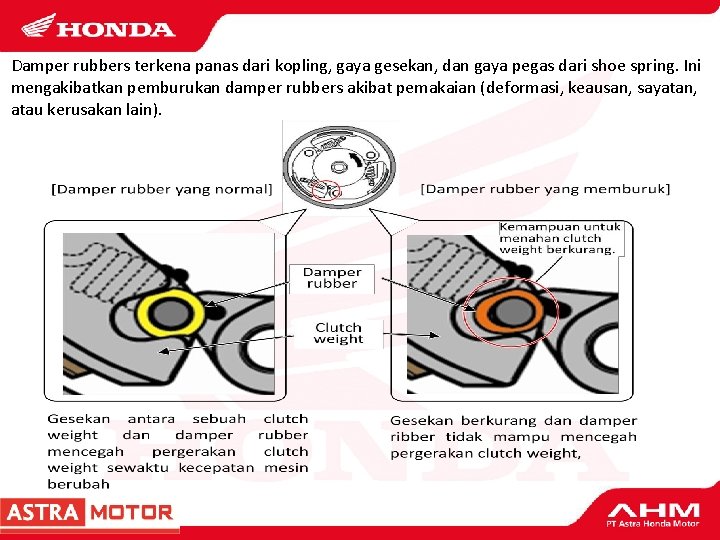 HONDA

Damper rubbers terkena panas dari kopling, gaya gesekan, dan gaya pegas dari shoe spring. Ini mengakibatkan pemburukan damper rubbers akibat pemakaian (deformasi, keausan, sayatan, atau kerusakan lain).

[Damper rubber yang normal]

[Damper rubber yang memburuk]

Kemampuan untuk menahan clutch weight berkurang.

Damper rubber

Clutch weight

Gesekan antara sebuah clutch weight dan damper rubber mencegah pergerakan clutch weight sewaktu kecepatan mesin berubah

Gesekan berkurang dan damper ribber tidak mampu mencegah pergerakan clutch weight,

ASTRA MOTOR

AHM
PT Astra Honda Motor