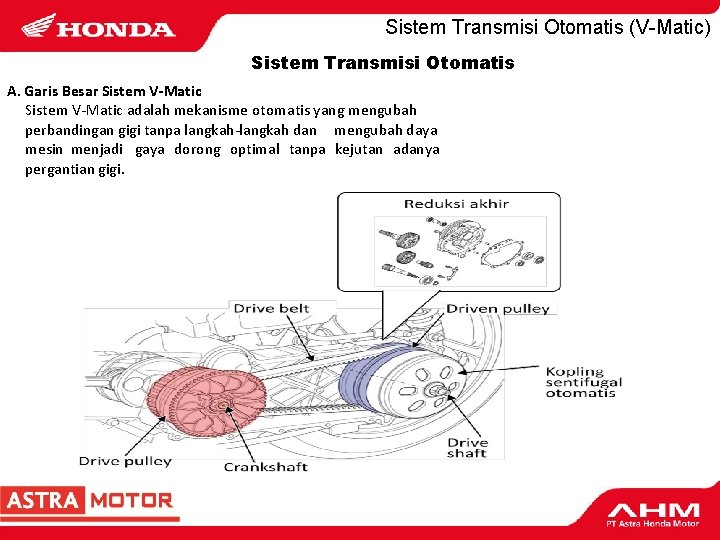 HONDA

Sistem Transmisi Otomatis (V-Matic)

Sistem Transmisi Otomatis

A. Garis Besar Sistem V-Matic
Sistem V-Matic adalah mekanisme otomatis yang mengubah perbandingan gigi tanpa langkah-langkah dan mengubah daya mesin menjadi gaya dorong optimal tanpa kejutan adanya pergantian gigi.

Reduksi akhir

Drive belt

Driven pulley

Kopling sentifugal otomatis

Drive shaft

Drive pulley

Crankshaft

ASTRA MOTOR

AHM
PT Astra Honda Motor