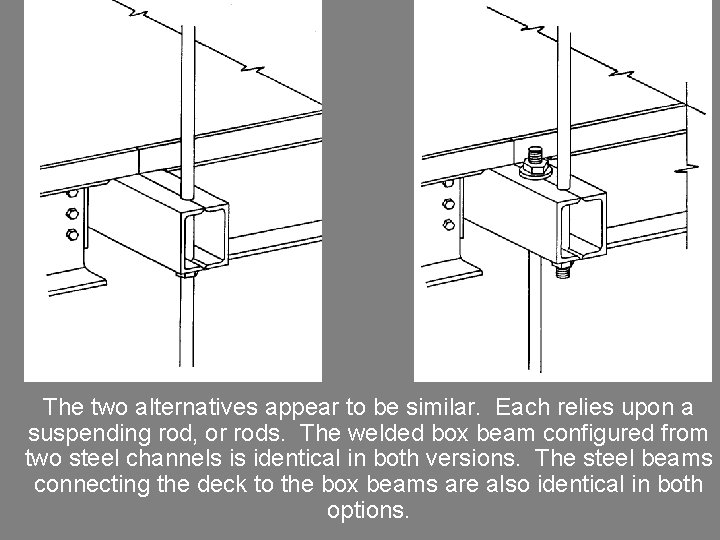 The two alternatives appear to be similar. Each relies upon a suspending rod, or rods. The welded box beam configured from two steel channels is identical in both versions. The steel beams connecting the deck to the box beams are also identical in both options.