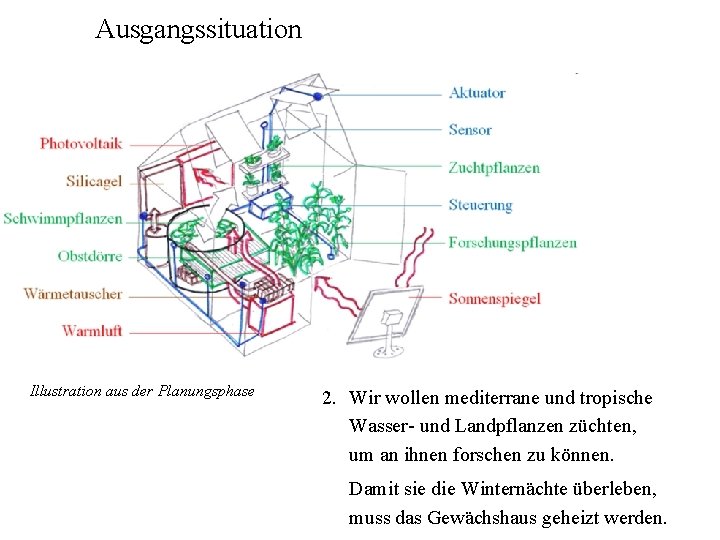 Ausgangssituation

Photovoltaik
Silicagel
Schwimmpflanzen
Obstdörre
Wärmetauscher
Warmluft

Aktuator
Sensor
Zuchtpflanzen
Steuerung
Forschungspflanzen
Sonnenspiegel

Illustration aus der Planungsphase

2. Wir wollen mediterrane und tropische Wasser- und Landpflanzen züchten, um an ihnen forschen zu können.

Damit sie die Winternächte überleben, muss das Gewächshaus geheizt werden.