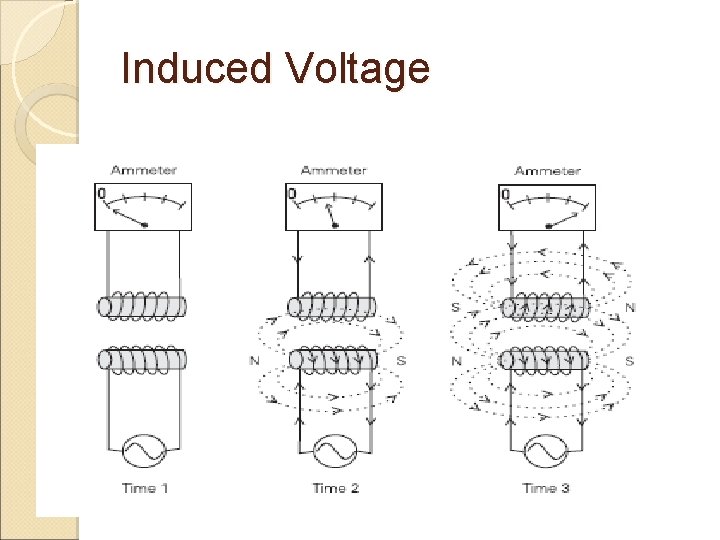 Induced Voltage

Ammeter
0

Time 1

Ammeter
0
N
S

Time 2

Ammeter
0
S
N
N
S

Time 3