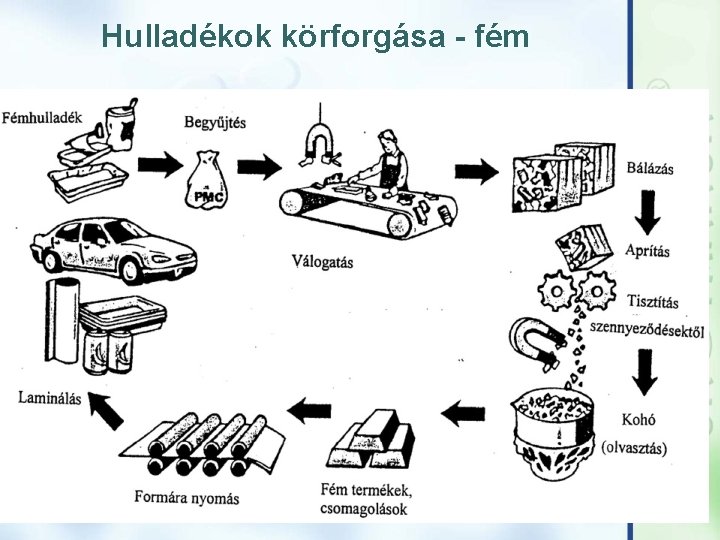 Hulladékok körforgása - fém

Fémhulladék

Begyűjtés

PMC

Válogatás

Bálázás

Aprítás

Tisztítás szennyeződésektől

Kohó (olvasztás)

Fém termékek, csomagolások

Formára nyomás

Laminálás