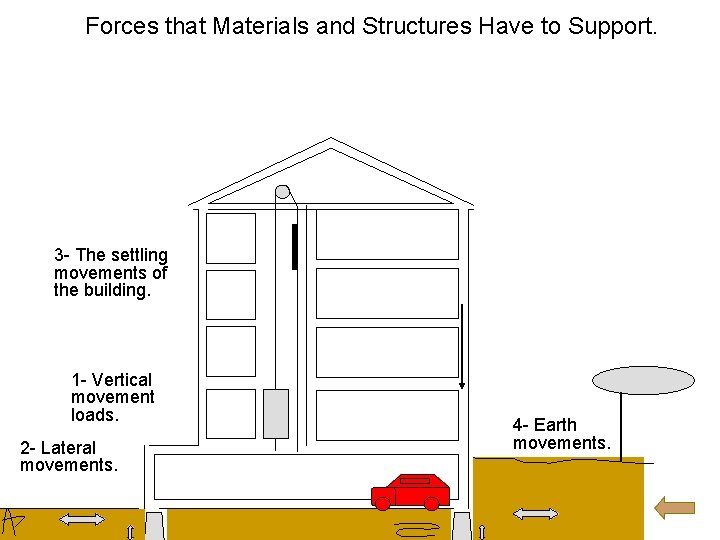 Forces that Materials and Structures Have to Support.

3- The settling movements of the building.

1- Vertical movement loads.

2- Lateral movements.

4- Earth movements.