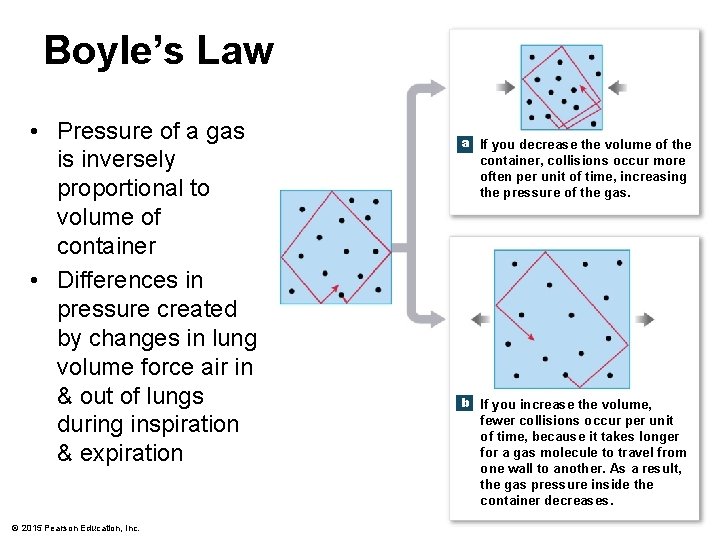 Boyle's Law

• Pressure of a gas is inversely proportional to volume of container
• Differences in pressure created by changes in lung volume force air in & out of lungs during inspiration & expiration

a If you decrease the volume of the container, collisions occur more often per unit of time, increasing the pressure of the gas.

b If you increase the volume, fewer collisions occur per unit of time, because it takes longer for a gas molecule to travel from one wall to another. As a result, the gas pressure inside the container decreases.

© 2015 Pearson Education, Inc.