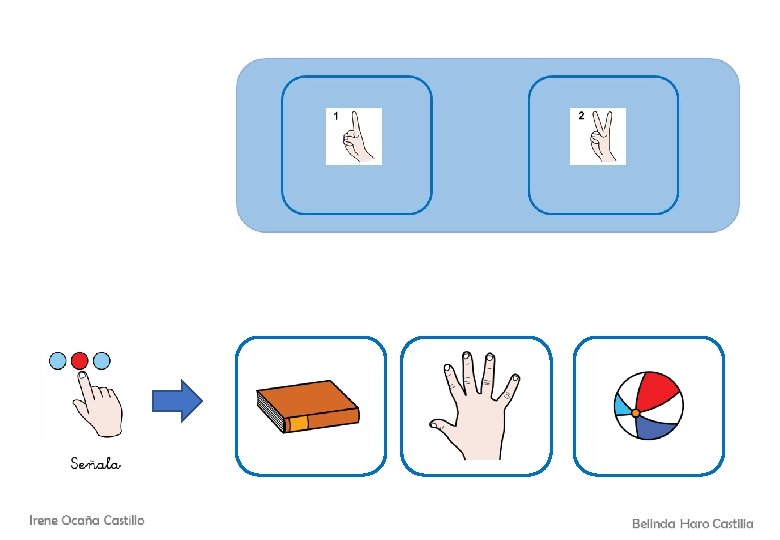 1

2

Señala

Irene Ocaña Castillo

Belinda Haro Castilla