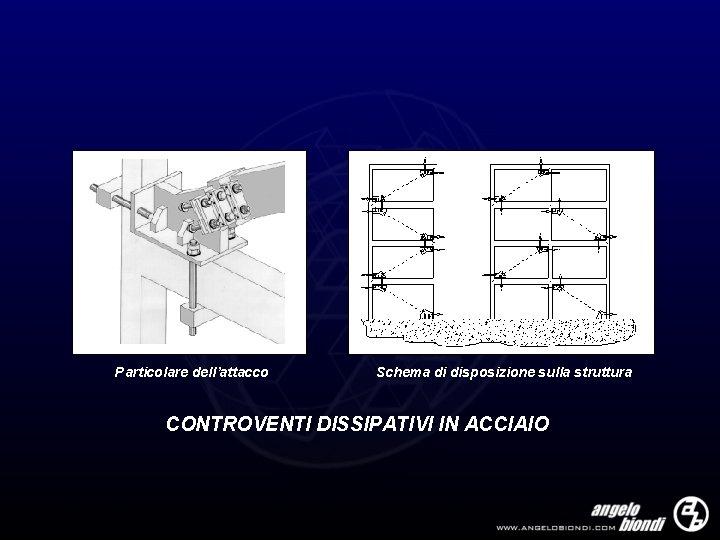 Particolare dell'attacco

Schema di disposizione sulla struttura

CONTROVENTI DISSIPATIVI IN ACCIAIO

angelo biondi

WWW.ANGELOBIONDI.COM