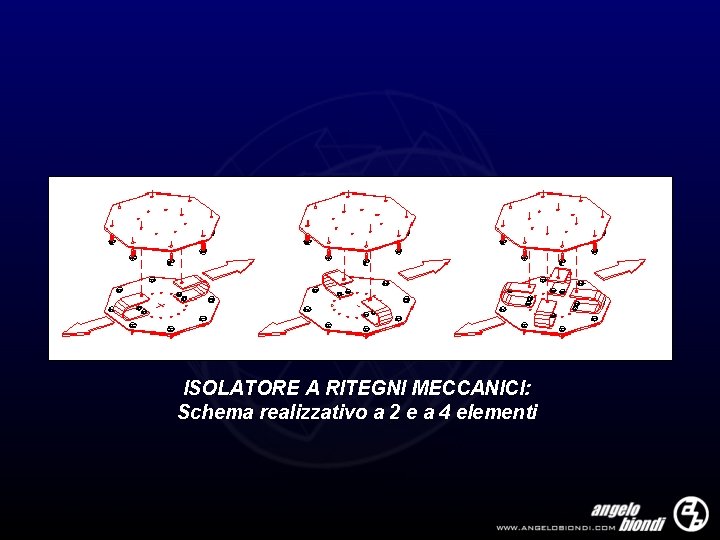 ISOLATORE A RITEGNI MECCANICI:
Schema realizzativo a 2 e a 4 elementi

angelo biondi
WWW.ANGELOBIONDI.COM