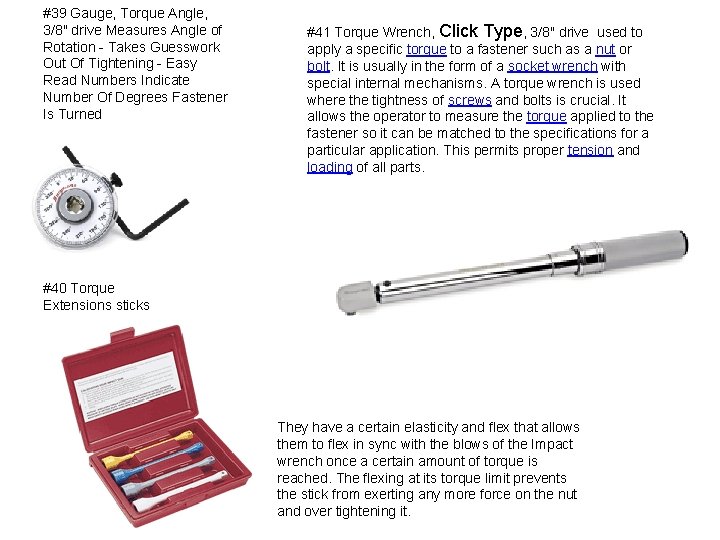 #39 Gauge, Torque Angle, 3/8" drive Measures Angle of Rotation - Takes Guesswork Out Of Tightening - Easy Read Numbers Indicate Number Of Degrees Fastener Is Turned

#41 Torque Wrench, Click Type, 3/8" drive used to apply a specific torque to a fastener such as a nut or bolt. It is usually in the form of a socket wrench with special internal mechanisms. A torque wrench is used where the tightness of screws and bolts is crucial. It allows the operator to measure the torque applied to the fastener so it can be matched to the specifications for a particular application. This permits proper tension and loading of all parts.

#40 Torque Extensions sticks

They have a certain elasticity and flex that allows them to flex in sync with the blows of the Impact wrench once a certain amount of torque is reached. The flexing at its torque limit prevents the stick from exerting any more force on the nut and over tightening it.