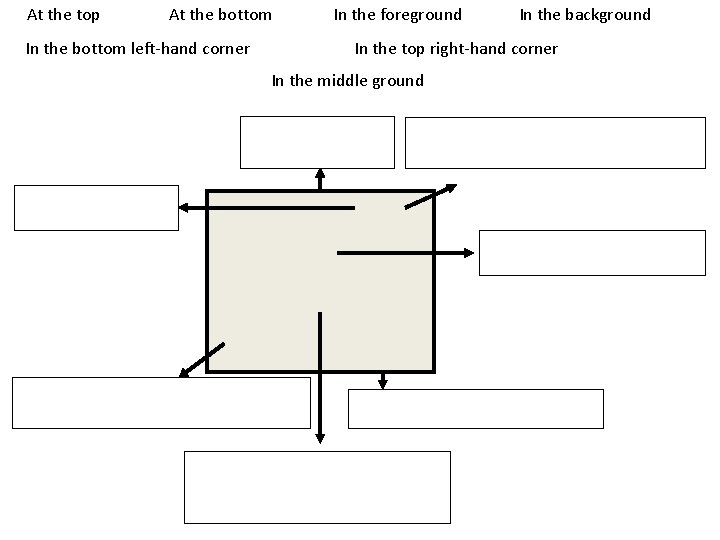 At the top At the bottom In the foreground In the background

In the bottom left-hand corner In the top right-hand corner

In the middle ground