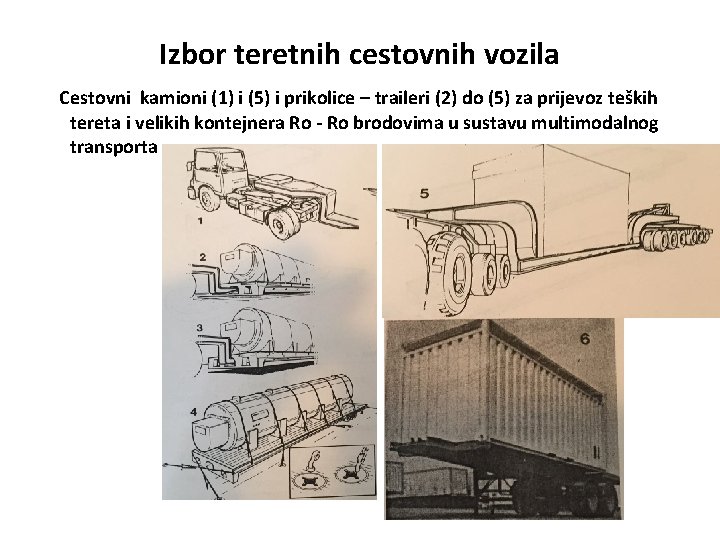 Izbor teretnih cestovnih vozila

Cestovni kamioni (1) i (5) i prikolice – traileri (2) do (5) za prijevoz teških tereta i velikih kontejnera Ro - Ro brodovima u sustavu multimodalnog transporta

1

2

3

4

5

6