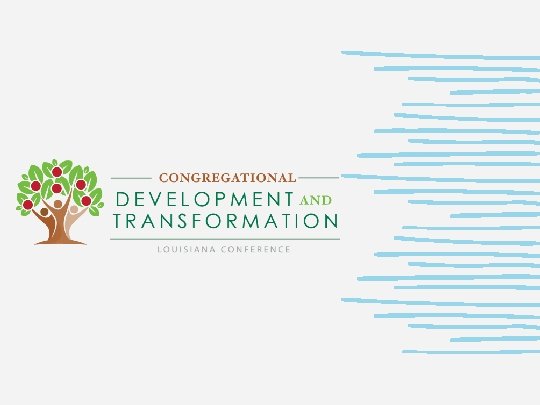 CONGREGATIONAL
DEVELOPMENT AND
TRANSFORMATION
LOUISIANA CONFERENCE