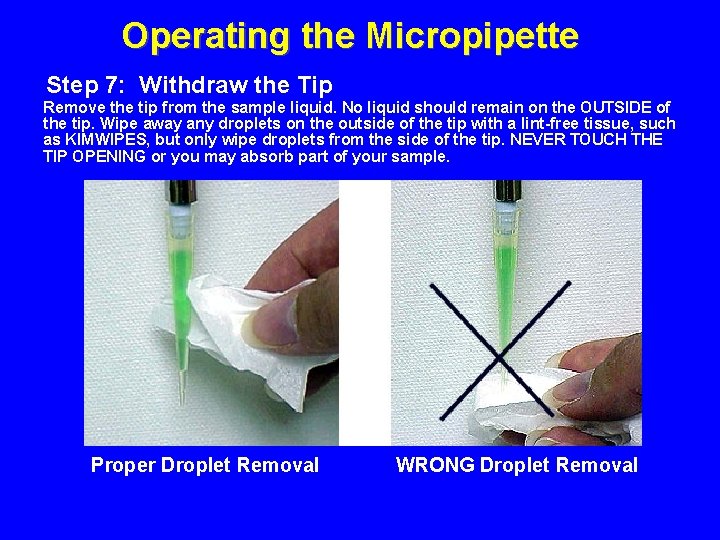 Operating the Micropipette

Step 7: Withdraw the Tip

Remove the tip from the sample liquid. No liquid should remain on the OUTSIDE of the tip. Wipe away any droplets on the outside of the tip with a lint-free tissue, such as KIMWIPES, but only wipe droplets from the side of the tip. NEVER TOUCH THE TIP OPENING or you may absorb part of your sample.

Proper Droplet Removal

WRONG Droplet Removal