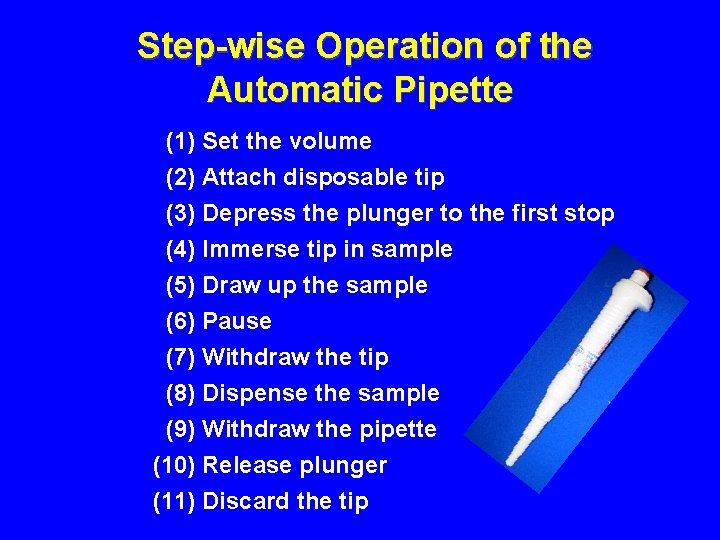 Step-wise Operation of the Automatic Pipette

(1) Set the volume
(2) Attach disposable tip
(3) Depress the plunger to the first stop
(4) Immerse tip in sample
(5) Draw up the sample
(6) Pause
(7) Withdraw the tip
(8) Dispense the sample
(9) Withdraw the pipette
(10) Release plunger
(11) Discard the tip