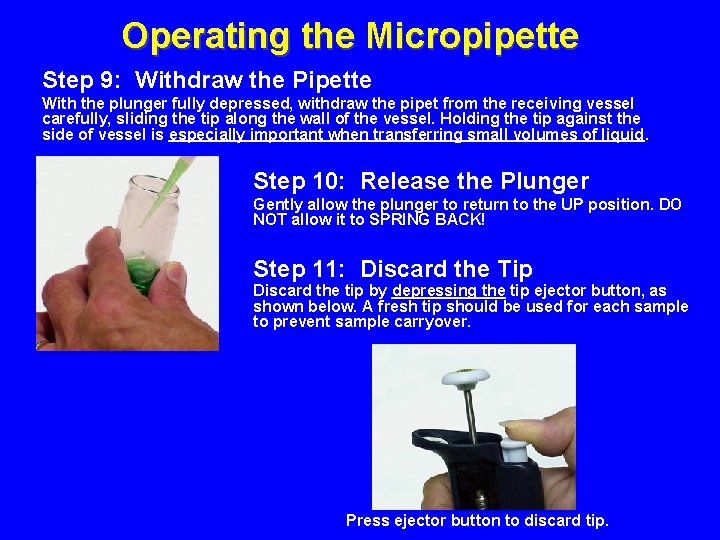 Operating the Micropipette

Step 9: Withdraw the Pipette

With the plunger fully depressed, withdraw the pipet from the receiving vessel carefully, sliding the tip along the wall of the vessel. Holding the tip against the side of vessel is especially important when transferring small volumes of liquid.

Step 10: Release the Plunger

Gently allow the plunger to return to the UP position. DO NOT allow it to SPRING BACK!

Step 11: Discard the Tip

Discard the tip by depressing the tip ejector button, as shown below. A fresh tip should be used for each sample to prevent sample carryover.

Press ejector button to discard tip.