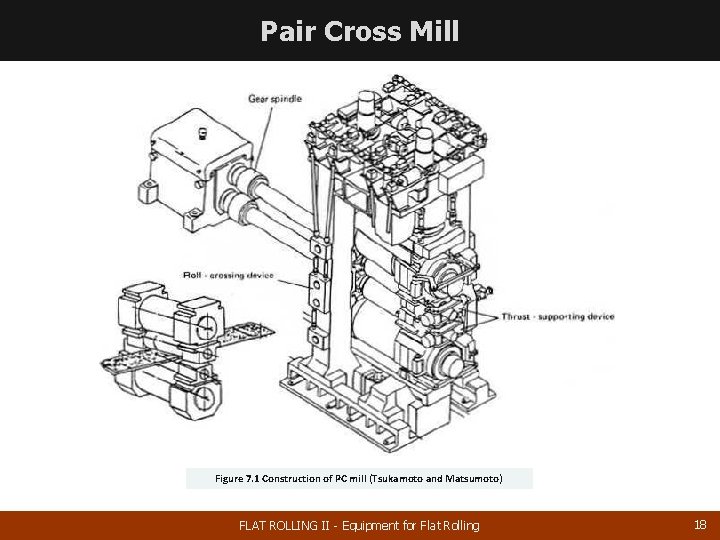 Pair Cross Mill

Gear spindle

Roll - crossing device

Thrust - supporting device

Figure 7.1 Construction of PC mill (Tsukamoto and Matsumoto)

FLAT ROLLING II - Equipment for Flat Rolling

18