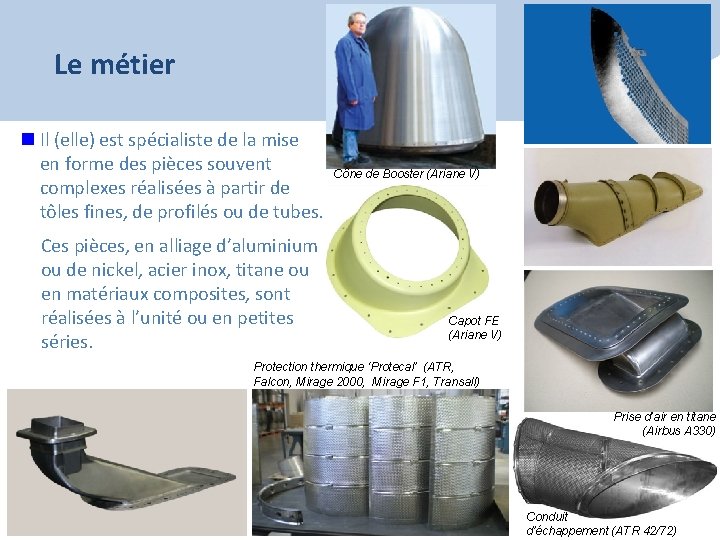 Le métier

Il (elle) est spécialiste de la mise en forme des pièces souvent complexes réalisées à partir de tôles fines, de profilés ou de tubes.

Ces pièces, en alliage d'aluminium ou de nickel, acier inox, titane ou en matériaux composites, sont réalisées à l'unité ou en petites séries.

Cône de Booster (Ariane V)

Capot FE (Ariane V)

Protection thermique 'Protecal' (ATR, Falcon, Mirage 2000, Mirage F1, Transall)

Prise d'air en titane (Airbus A330)

Conduit d'échappement (ATR 42/72)