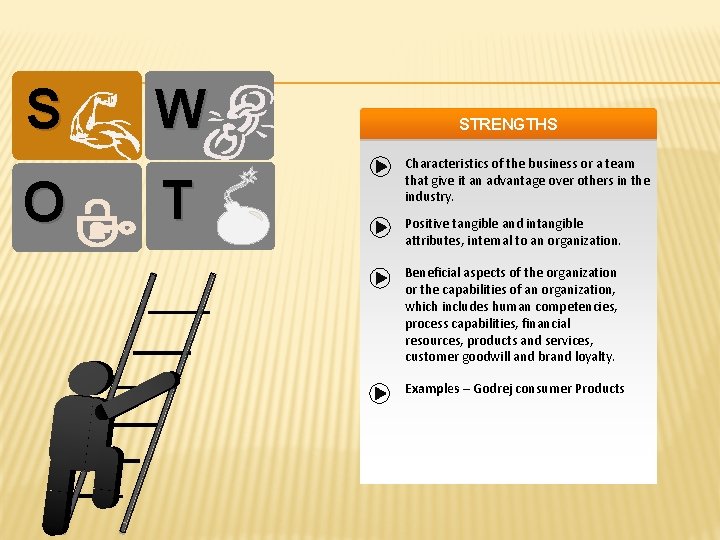 S W
O T

STRENGTHS

Characteristics of the business or a team that give it an advantage over others in the industry.

Positive tangible and intangible attributes, internal to an organization.

Beneficial aspects of the organization or the capabilities of an organization, which includes human competencies, process capabilities, financial resources, products and services, customer goodwill and brand loyalty.

Examples – Godrej consumer Products