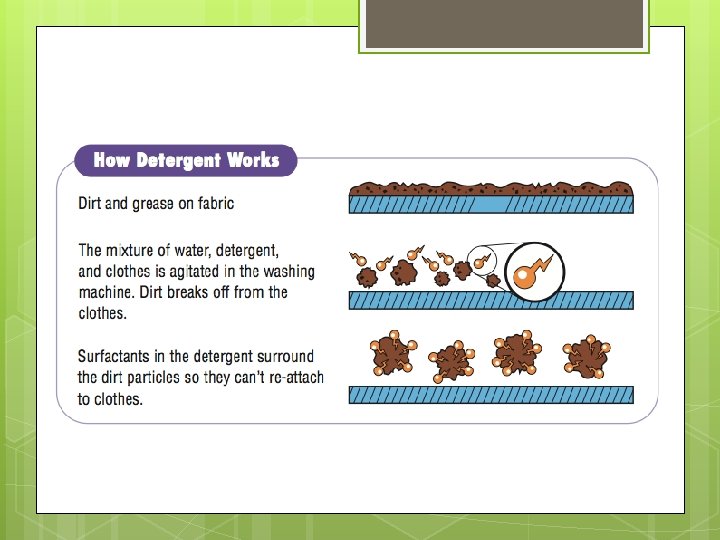 How Detergent Works

Dirt and grease on fabric

The mixture of water, detergent, and clothes is agitated in the washing machine. Dirt breaks off from the clothes.

Surfactants in the detergent surround the dirt particles so they can't re-attach to clothes.