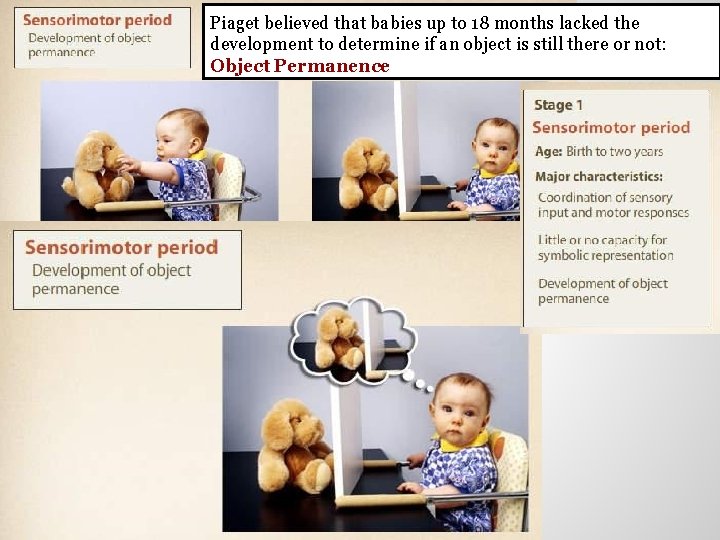 Sensorimotor period
Development of object permanence

Piaget believed that babies up to 18 months lacked the development to determine if an object is still there or not: Object Permanence

Stage 1
Sensorimotor period
Age: Birth to two years
Major characteristics:
Coordination of sensory input and motor responses
Little or no capacity for symbolic representation
Development of object permanence

Sensorimotor period
Development of object permanence