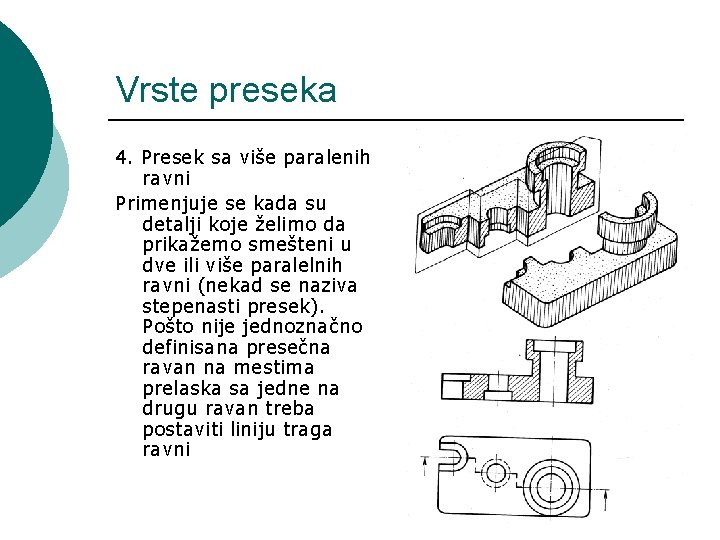 Vrste preseka

4. Presek sa više paralenih ravni

Primenjuje se kada su detalji koje želimo da prikažemo smešteni u dve ili više paralelnih ravni (nekad se naziva stepenasti presek). Pošto nije jednoznačno definisana presečna ravan na mestima prelaska sa jedne na drugu ravan treba postaviti liniju traga ravni