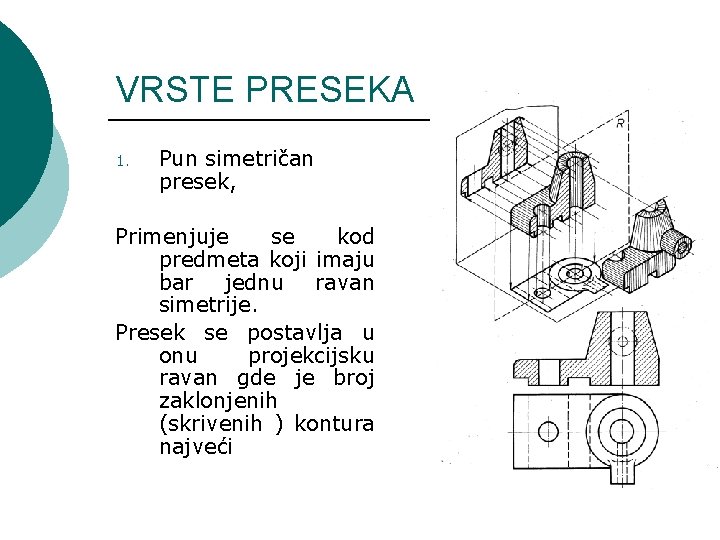 VRSTE PRESEKA

1. Pun simetričan presek,

Primenjuje se kod predmeta koji imaju bar jednu ravan simetrije.

Presek se postavlja u onu projekcijsku ravan gde je broj zaklonjenih (skrivenih ) kontura najveći

R